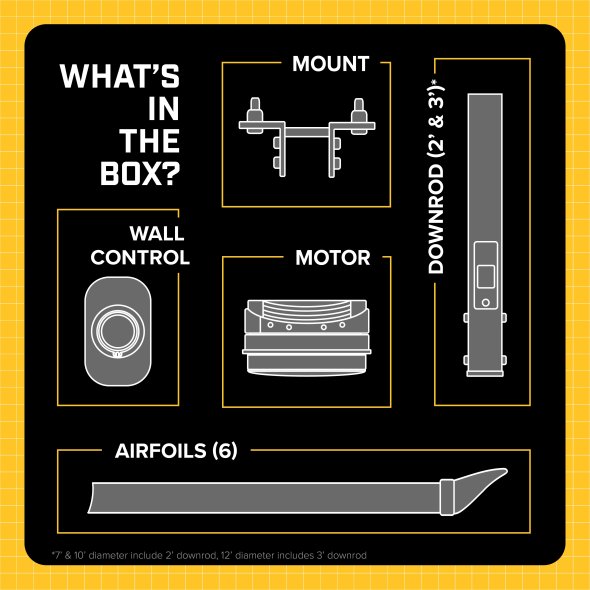 WHAT'S IN THE BOX?

MOUNT

DOWNROD (2' & 3')*

WALL CONTROL

MOTOR

AIRFOILS (6)

*7' & 10' diameter include 2' downrod, 12' diameter includes 3' downrod